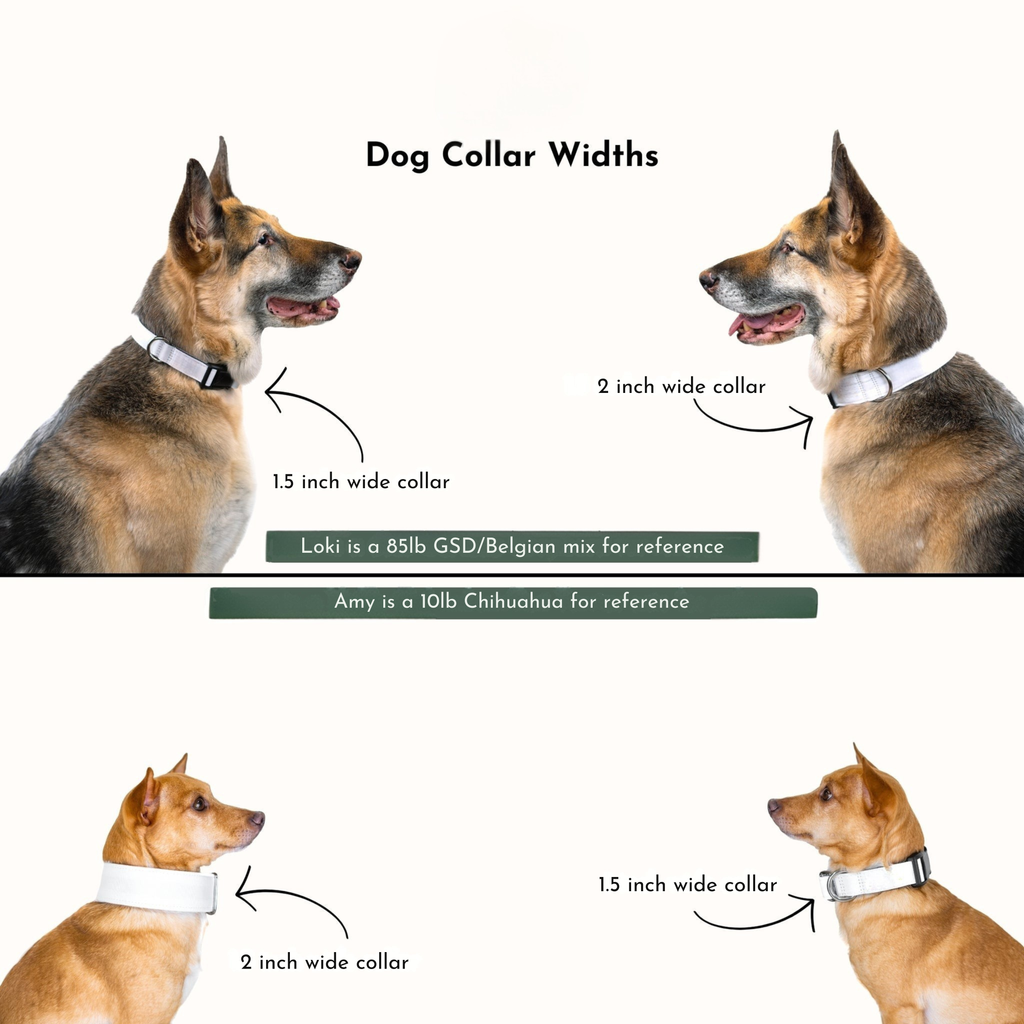 Dog Collar Widths

2 inch wide collar

1.5 inch wide collar

Loki is a 85lb GSD/Belgian mix for reference

Amy is a 10lb Chihuahua for reference

1.5 inch wide collar

2 inch wide collar